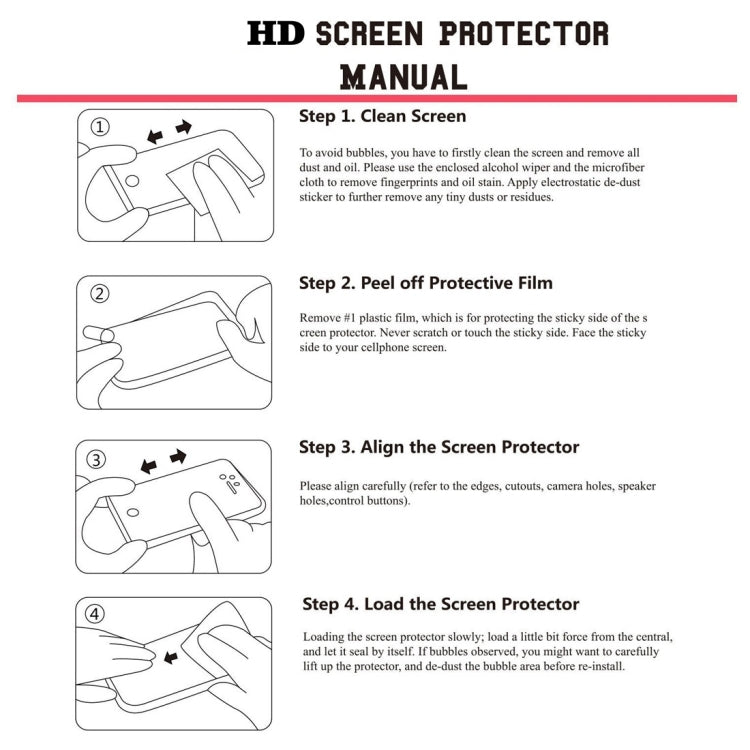 HD SCREEN PROTECTOR MANUAL

①

Step 1. Clean Screen

To avoid bubbles, you have to firstly clean the screen and remove all dust and oil. Please use the enclosed alcohol wiper and the microfiber cloth to remove fingerprints and oil stain. Apply electrostatic de-dust sticker to further remove any tiny dusts or residues.

②

Step 2. Peel off Protective Film

Remove #1 plastic film, which is for protecting the sticky side of the s creen protector. Never scratch or touch the sticky side. Face the sticky side to your cellphone screen.

③

Step 3. Align the Screen Protector

Please align carefully (refer to the edges, cutouts, camera holes, speaker holes,control buttons).

④

Step 4. Load the Screen Protector

Loading the screen protector slowly; load a little bit force from the central, and let it seal by itself. If bubbles observed, you might want to carefully lift up the protector, and de-dust the bubble area before re-install.