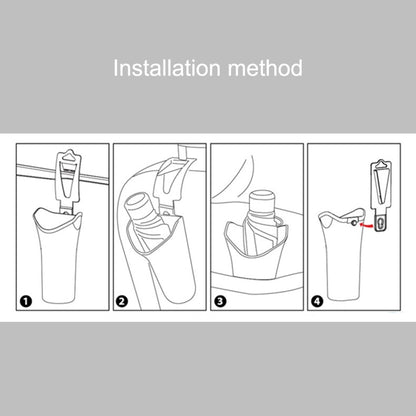 Installation method

1

2

3

4