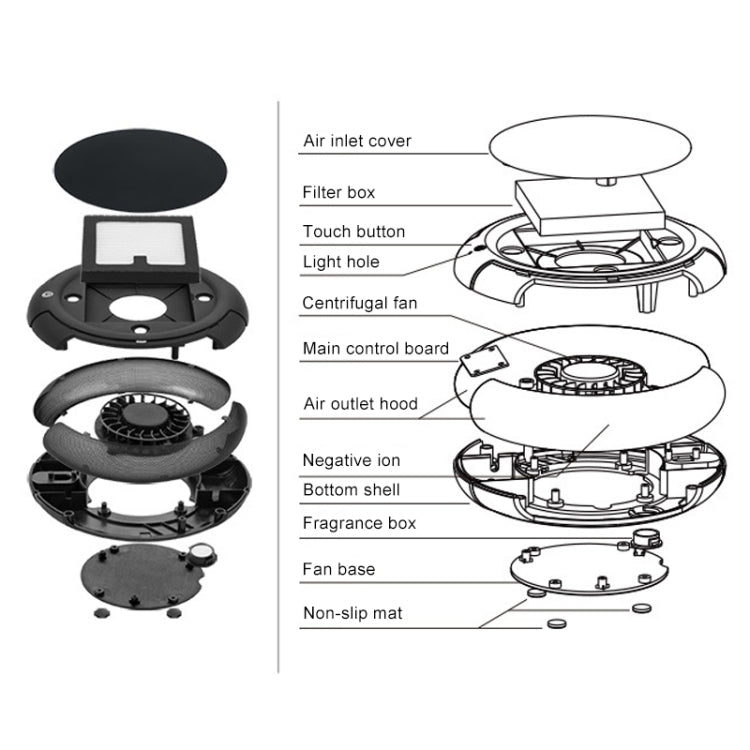 Air inlet cover
Filter box
Touch button
Light hole
Centrifugal fan
Main control board
Air outlet hood
Negative ion
Bottom shell
Fragrance box
Fan base
Non-slip mat