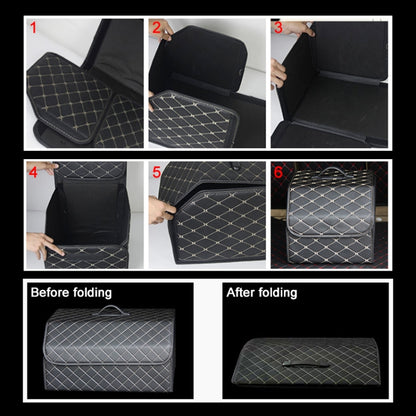 1

2

3

4

5

6

Before folding

After folding