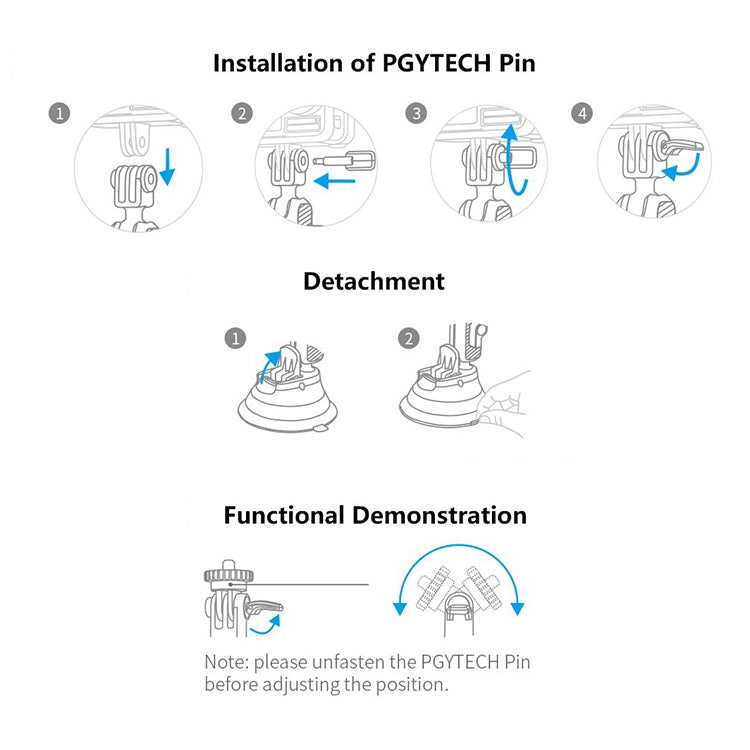 Installation of PGYTECH Pin

1

2

3

4

Detachment

1

2

Functional Demonstration

Note: please unfasten the PGYTECH Pin before adjusting the position.