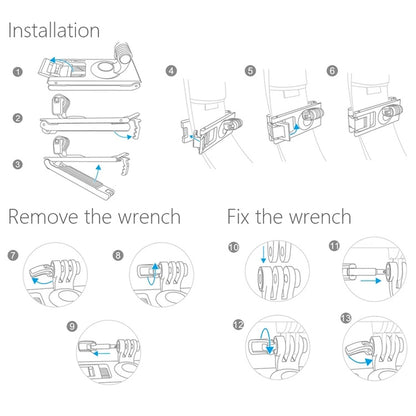 Installation

1

2

3

4

5

6

Remove the wrench

7

8

9

Fix the wrench

10

11

12

13