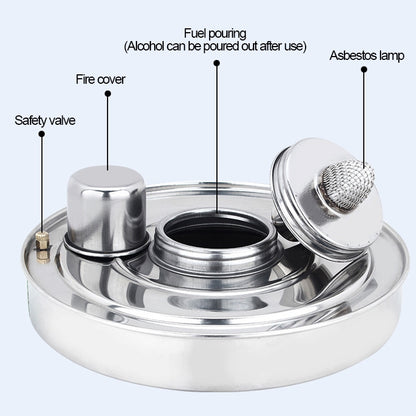 Fuel pouring
(Alcohol can be poured out after use)

Asbestos lamp

Fire cover

Safety valve