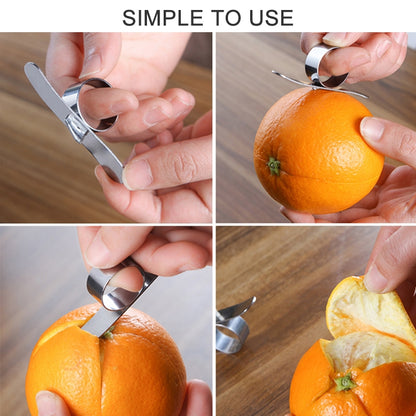 SIMPLE TO USE