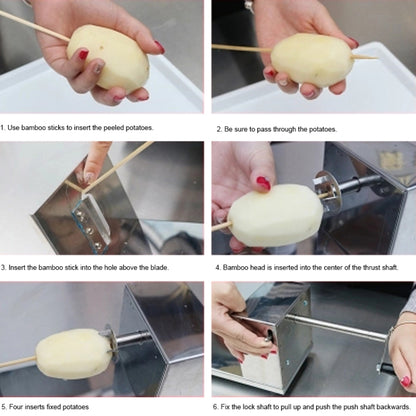 1. Use bamboo sticks to insert the peeled potatoes.

2. Be sure to pass through the potatoes.

3. Insert the bamboo stick into the hole above the blade.

4. Bamboo head is inserted into the center of the thrust shaft.

5. Four inserts fixed potatoes

6. Fix the lock shaft to pull up and push the push shaft backwards.