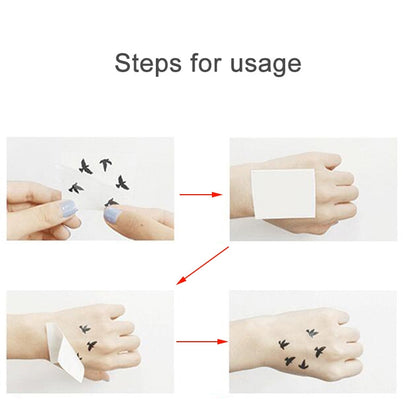 Steps for usage