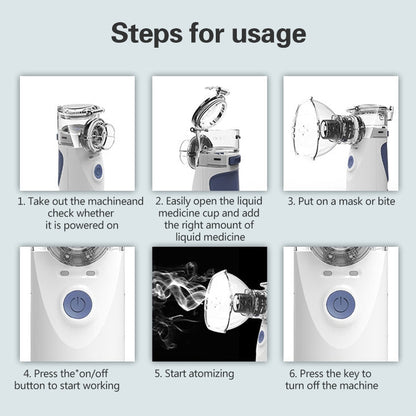 Steps for usage

1. Take out the machineand check whether it is powered on

2. Easily open the liquid medicine cup and add the right amount of liquid medicine

3. Put on a mask or bite

4. Press the"on/off button to start working

5. Start atomizing

6. Press the key to turn off the machine