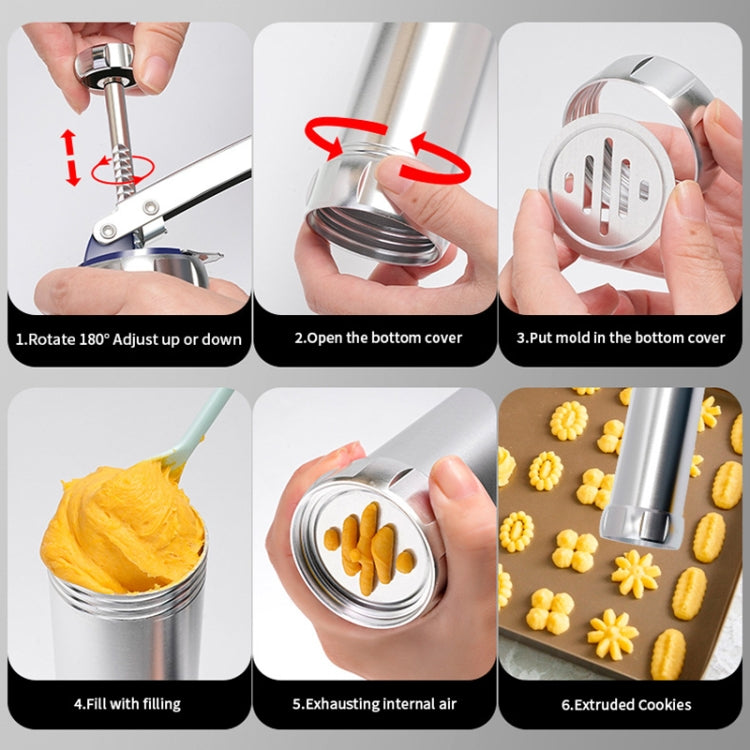 1.Rotate 180° Adjust up or down

2.Open the bottom cover

3.Put mold in the bottom cover

4.Fill with filling

5.Exhausting internal air

6.Extruded Cookies