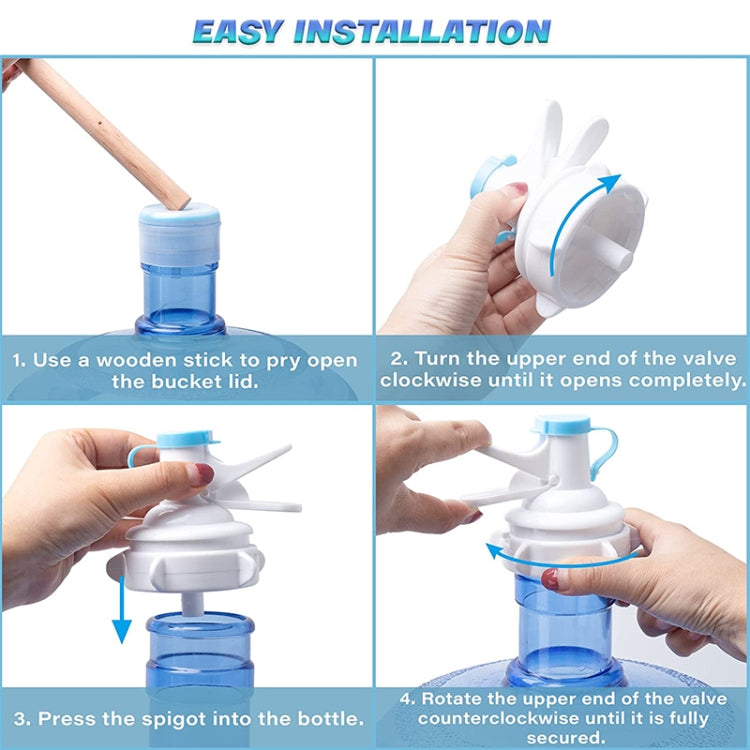 EASY INSTALLATION

1. Use a wooden stick to pry open the bucket lid.

2. Turn the upper end of the valve clockwise until it opens completely.

3. Press the spigot into the bottle.

4. Rotate the upper end of the valve counterclockwise until it is fully secured.