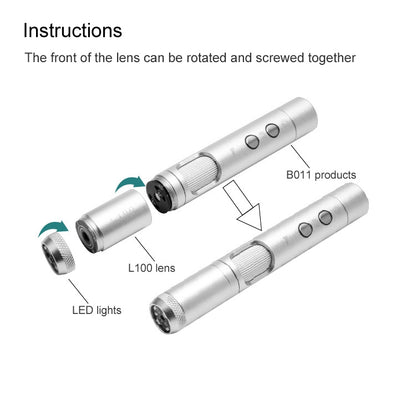 Instructions

The front of the lens can be rotated and screwed together

B011 products

L100 lens

LED lights