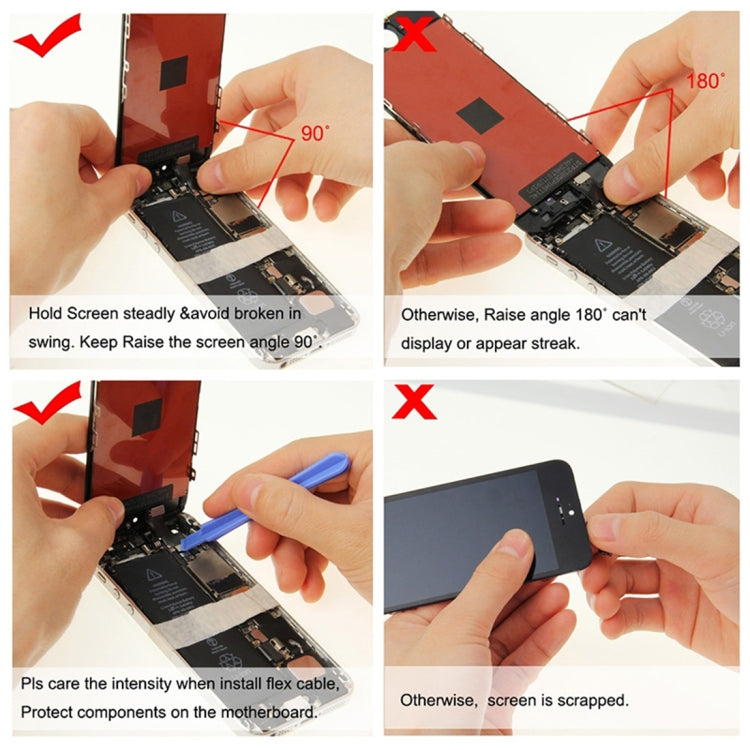 90°

Hold Screen steadly &avoid broken in swing. Keep Raise the screen angle 90°.

180°

Otherwise, Raise angle 180° can't display or appear streak.

Pls care the intensity when install flex cable, Protect components on the motherboard.

Otherwise, screen is scrapped.