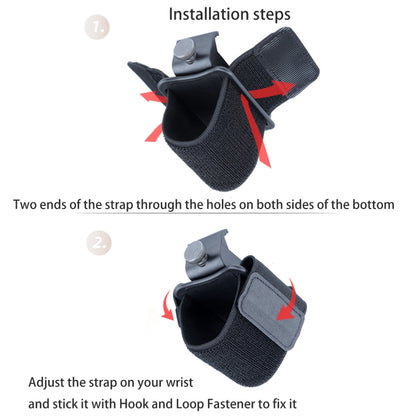 Installation steps

1.

Two ends of the strap through the holes on both sides of the bottom

2.

Adjust the strap on your wrist and stick it with Hook and Loop Fastener to fix it