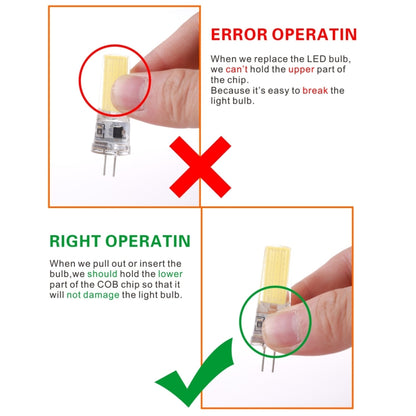 ERROR OPERATIN

When we replace the LED bulb, we can't hold the upper part of the chip.
Because it's easy to break the light bulb.

RIGHT OPERATIN

When we pull out or insert the bulb,we should hold the lower part of the COB chip so that it will not damage the light bulb.