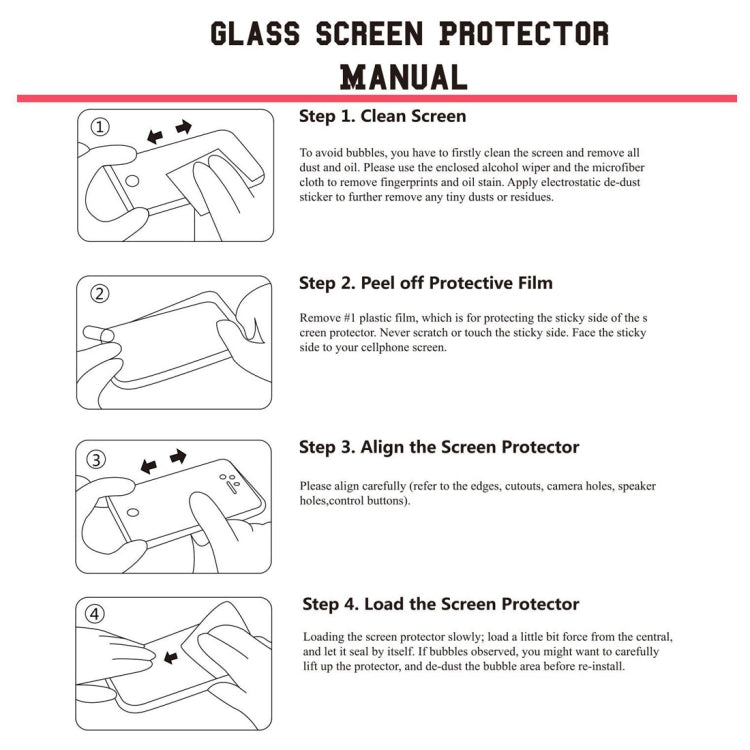 GLASS SCREEN PROTECTOR MANUAL

①

Step 1. Clean Screen

To avoid bubbles, you have to firstly clean the screen and remove all dust and oil. Please use the enclosed alcohol wiper and the microfiber cloth to remove fingerprints and oil stain. Apply electrostatic de-dust sticker to further remove any tiny dusts or residues.

②

Step 2. Peel off Protective Film

Remove #1 plastic film, which is for protecting the sticky side of the s creen protector. Never scratch or touch the sticky side. Face the sticky side to your cellphone screen.

③

Step 3. Align the Screen Protector

Please align carefully (refer to the edges, cutouts, camera holes, speaker holes,control buttons).

④

Step 4. Load the Screen Protector

Loading the screen protector slowly; load a little bit force from the central, and let it seal by itself. If bubbles observed, you might want to carefully lift up the protector, and de-dust the bubble area before re-install.