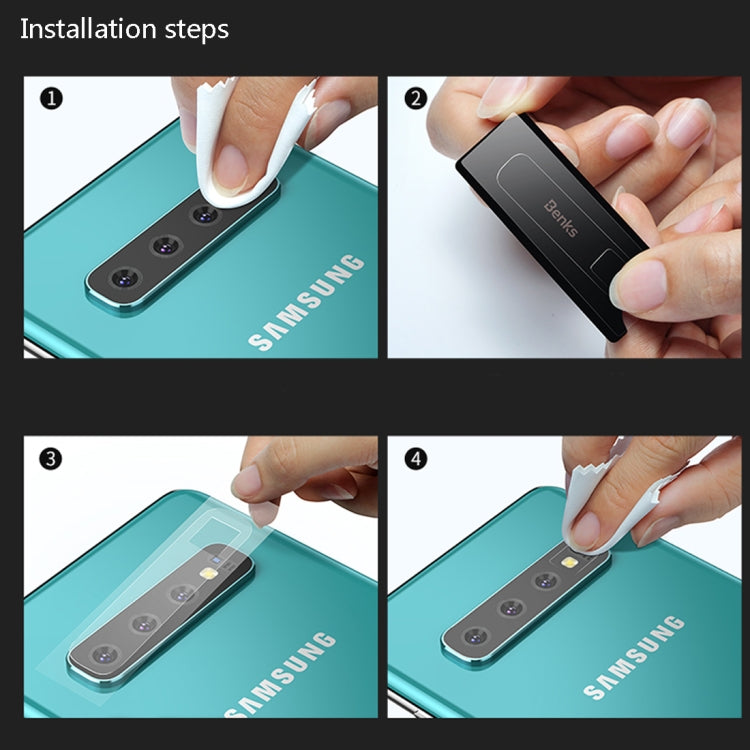 Installation steps

1

SAMSUNG

2

Benks

3

SAMSUNG

4

SAMSUNG