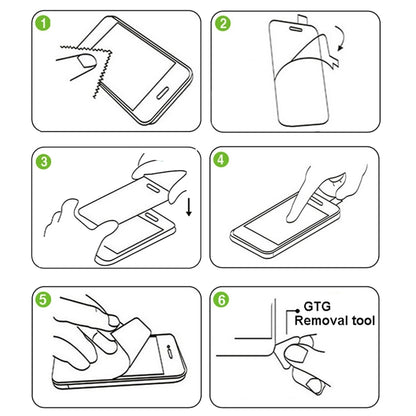 1

2

3

4

5

6

GTG
Removal tool