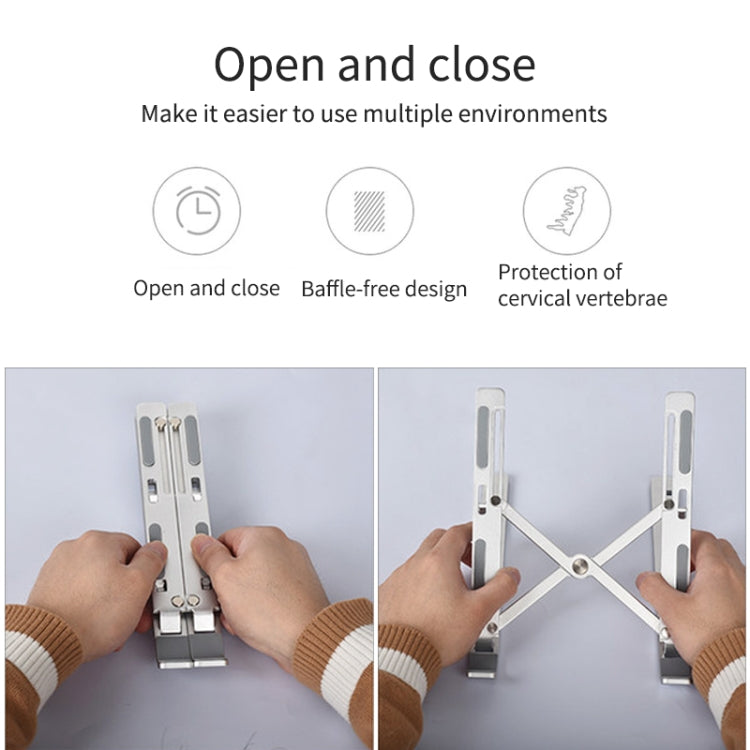 Open and close

Make it easier to use multiple environments

Open and close

Baffle-free design

Protection of cervical vertebrae