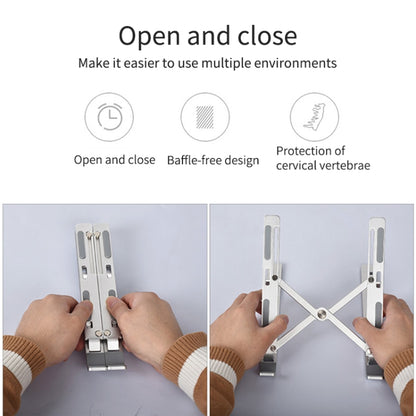 Open and close

Make it easier to use multiple environments

Open and close

Baffle-free design

Protection of cervical vertebrae