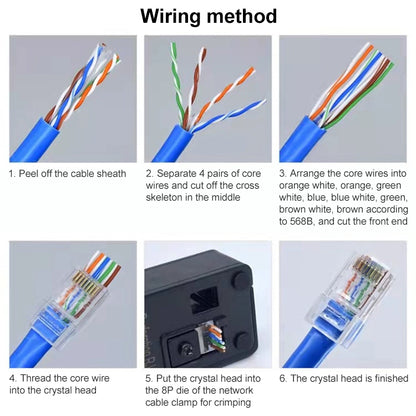 Wiring method

1. Peel off the cable sheath

2. Separate 4 pairs of core wires and cut off the cross skeleton in the middle

3. Arrange the core wires into orange white, orange, green white, blue, blue white, green, brown white, brown according to 568B, and cut the front end

4. Thread the core wire into the crystal head

5. Put the crystal head into the 8P die of the network cable clamp for crimping

6. The crystal head is finished