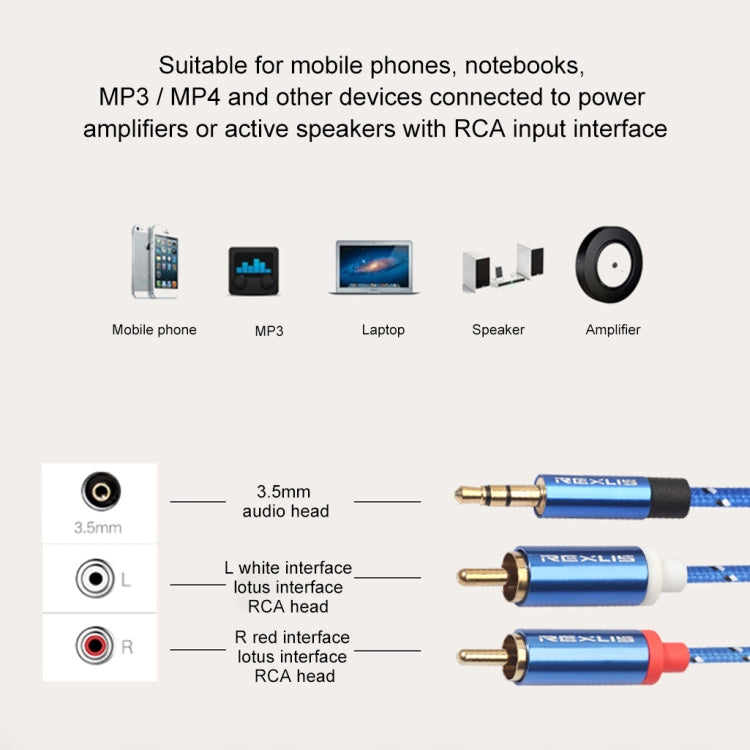 Suitable for mobile phones, notebooks, MP3 / MP4 and other devices connected to power amplifiers or active speakers with RCA input interface

Mobile phone

MP3

Laptop

Speaker

Amplifier

3.5mm

3.5mm audio head

REXLIS

L

L white interface lotus interface RCA head

REXLIS

R

R red interface lotus interface RCA head

REXLIS