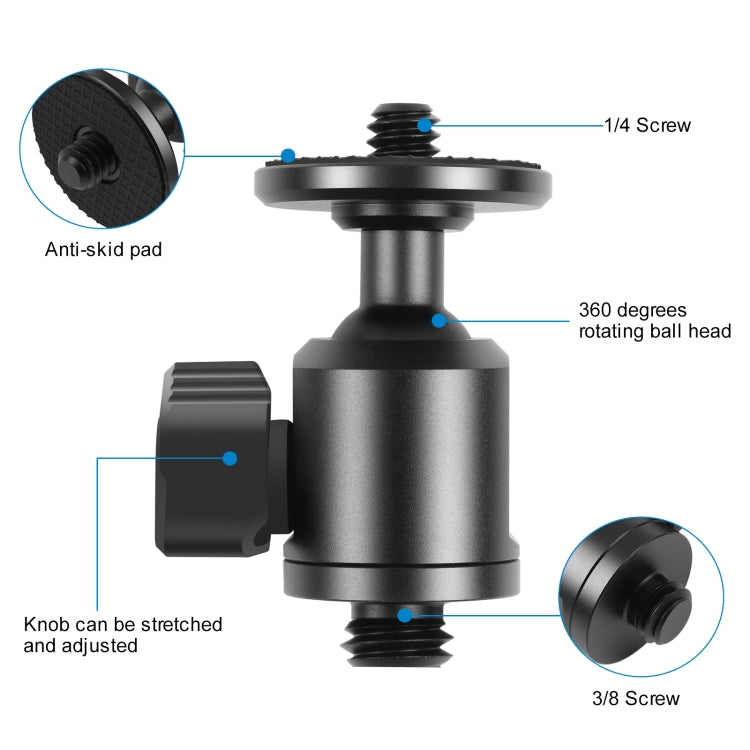 1/4 Screw

Anti-skid pad

360 degrees
rotating ball head

Knob can be stretched
and adjusted

3/8 Screw