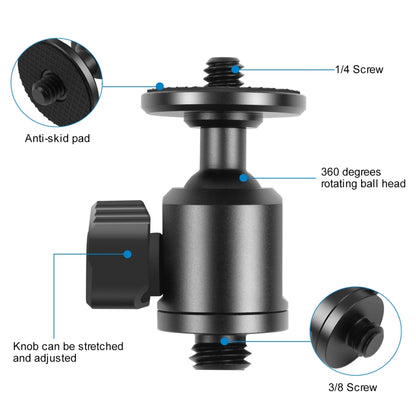 1/4 Screw

Anti-skid pad

360 degrees rotating ball head

Knob can be stretched and adjusted

3/8 Screw