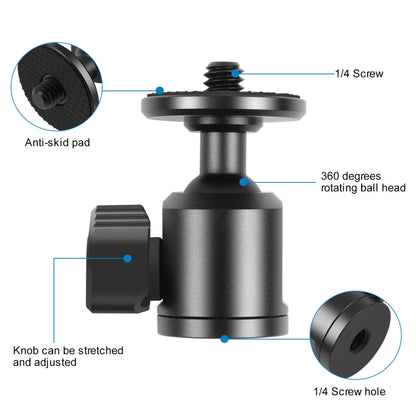 1/4 Screw

Anti-skid pad

360 degrees rotating ball head

Knob can be stretched and adjusted

1/4 Screw hole