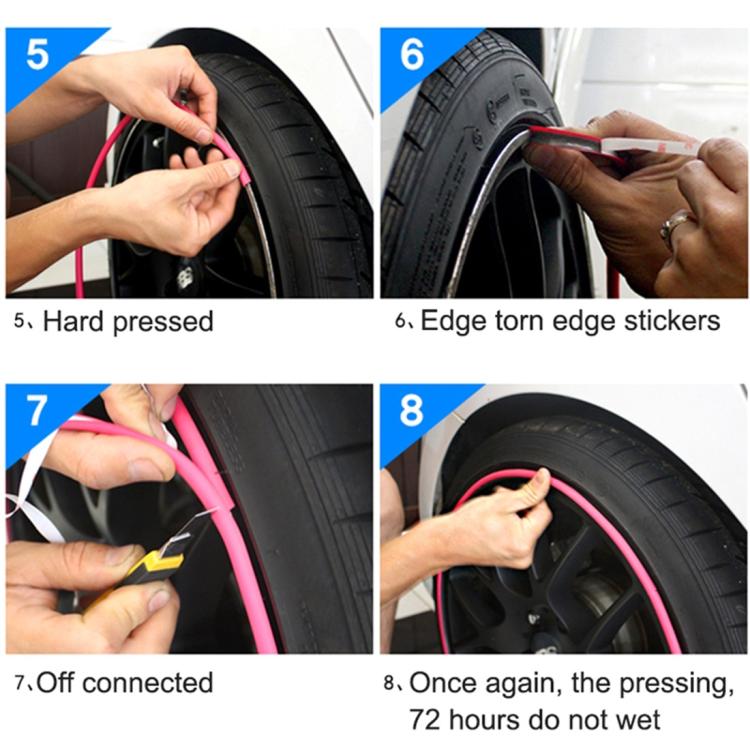 5

5、Hard pressed

6

6、Edge torn edge stickers

7

7、Off connected

8

8、Once again, the pressing, 72 hours do not wet