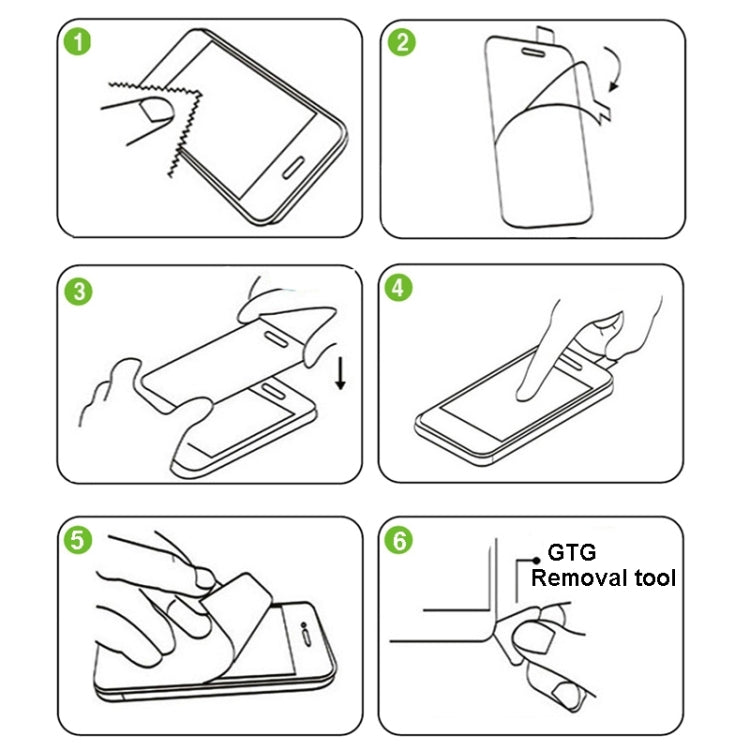 1

2

3

4

5

6

GTG
Removal tool