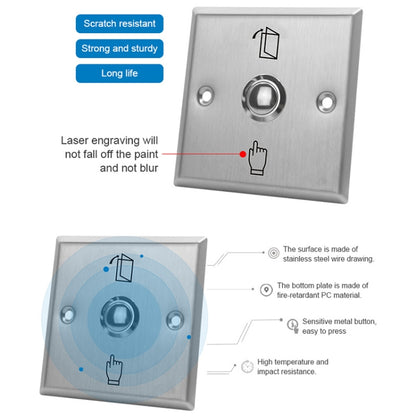 Scratch resistant

Strong and sturdy

Long life

Laser engraving will not fall off the paint and not blur

The surface is made of stainless steel wire drawing.

The bottom plate is made of fire-retardant PC material.

Sensitive metal button, easy to press

High temperature and impact resistance.