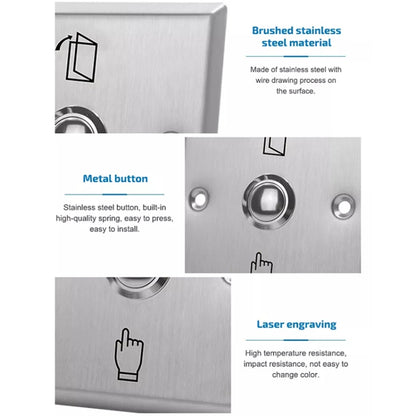 Brushed stainless steel material

Made of stainless steel with wire drawing process on the surface.

Metal button

Stainless steel button, built-in high-quality spring, easy to press, easy to install.

Laser engraving

High temperature resistance, impact resistance, not easy to change color.