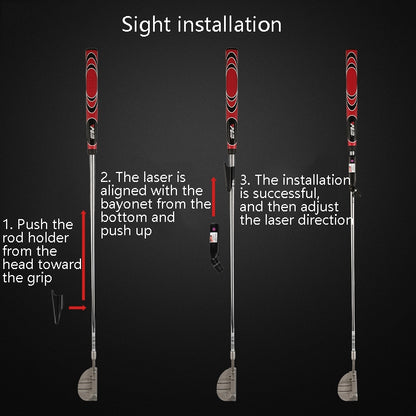 Sight installation

1. Push the rod holder from the head toward the grip

2. The laser is aligned with the bayonet from the bottom and push up

3. The installation is successful, and then adjust the laser direction