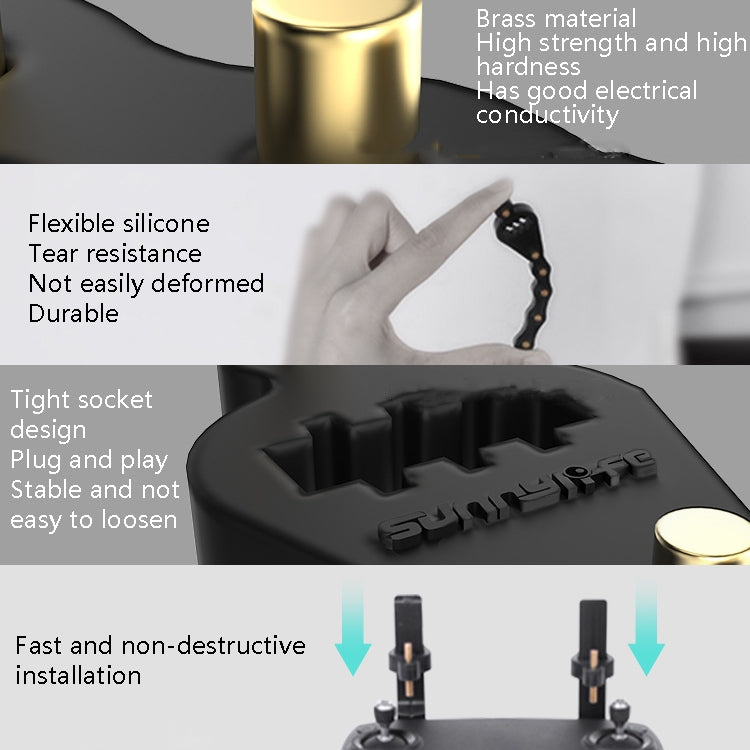 Brass material
High strength and high hardness
Has good electrical conductivity

Flexible silicone
Tear resistance
Not easily deformed
Durable

Tight socket design
Plug and play
Stable and not easy to loosen

sunnylife

Fast and non-destructive installation