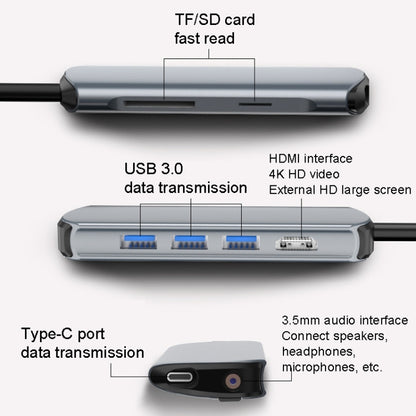 TF/SD card
fast read

USB 3.0
data transmission

HDMI interface
4K HD video
External HD large screen

Type-C port
data transmission

3.5mm audio interface
Connect speakers,
headphones,
microphones, etc.