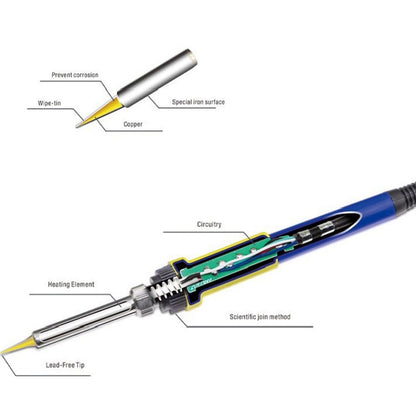 Prevent corrosion
Wipe-tin
Special iron surface
Copper

Circuitry
Heating Element
Scientific join method
Lead-Free Tip