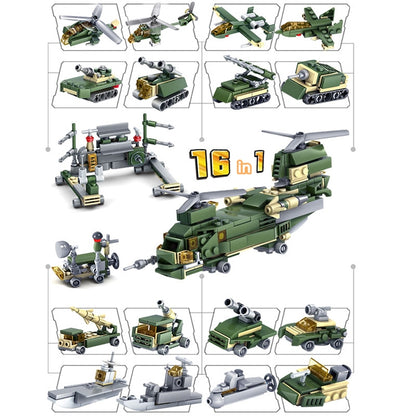 16 in 1