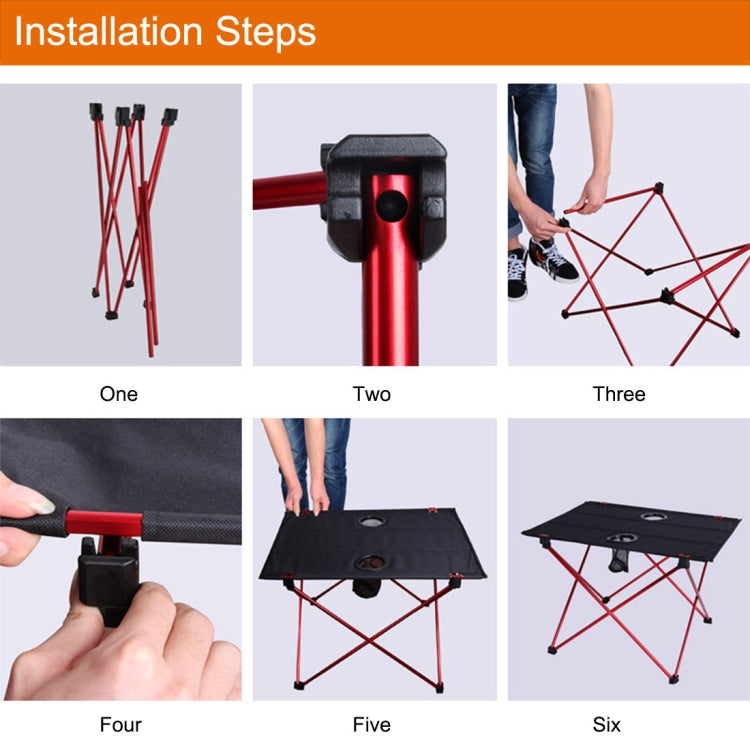 Installation Steps

One

Two

Three

Four

Five

Six